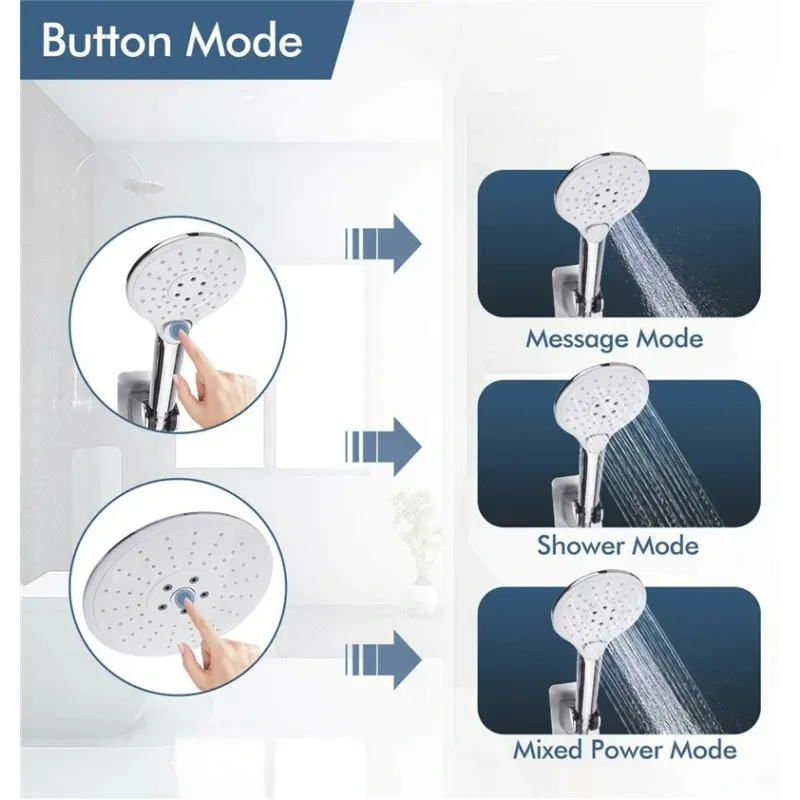 Button Mode

Message Mode

Shower Mode

Mixed Power Mode