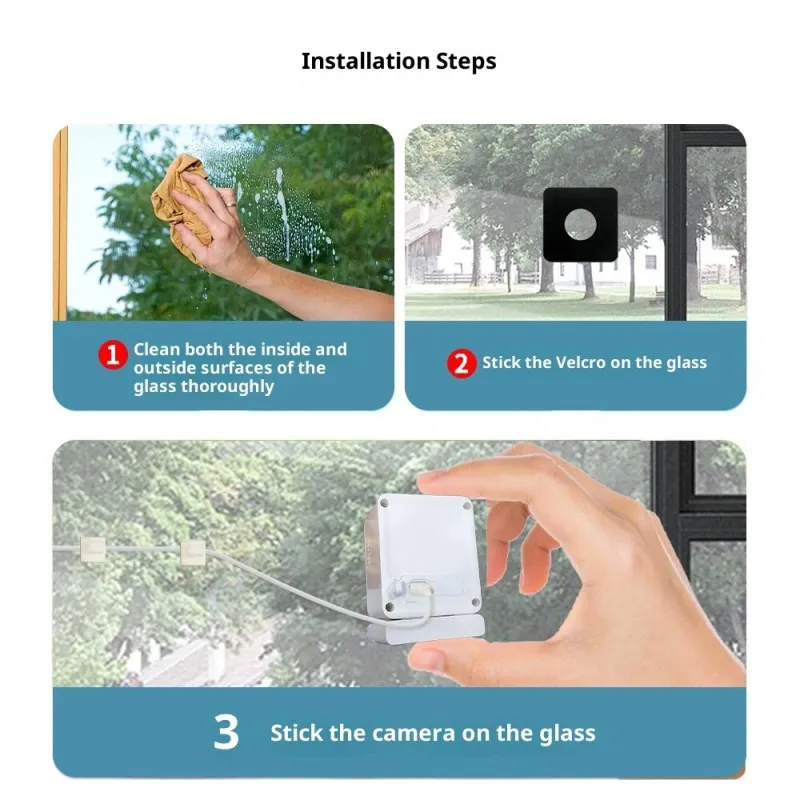 Installation Steps

1 Clean both the inside and outside surfaces of the glass thoroughly

2 Stick the Velcro on the glass

3 Stick the camera on the glass