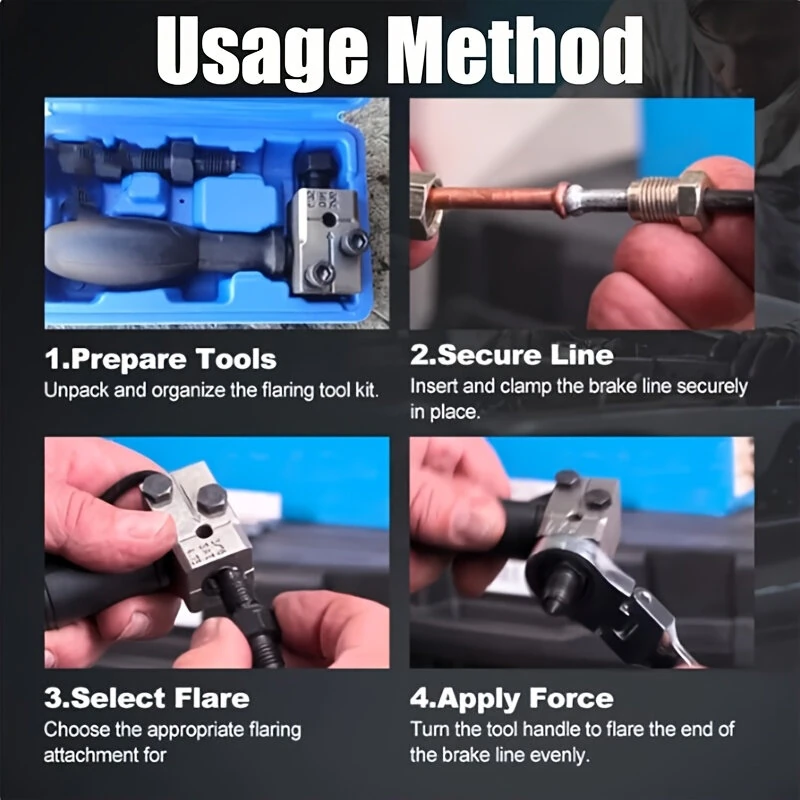 Usage Method

1.Prepare Tools
Unpack and organize the flaring tool kit.

2.Secure Line
Insert and clamp the brake line securely in place.

3.Select Flare
Choose the appropriate flaring attachment for

4.Apply Force
Turn the tool handle to flare the end of the brake line evenly.