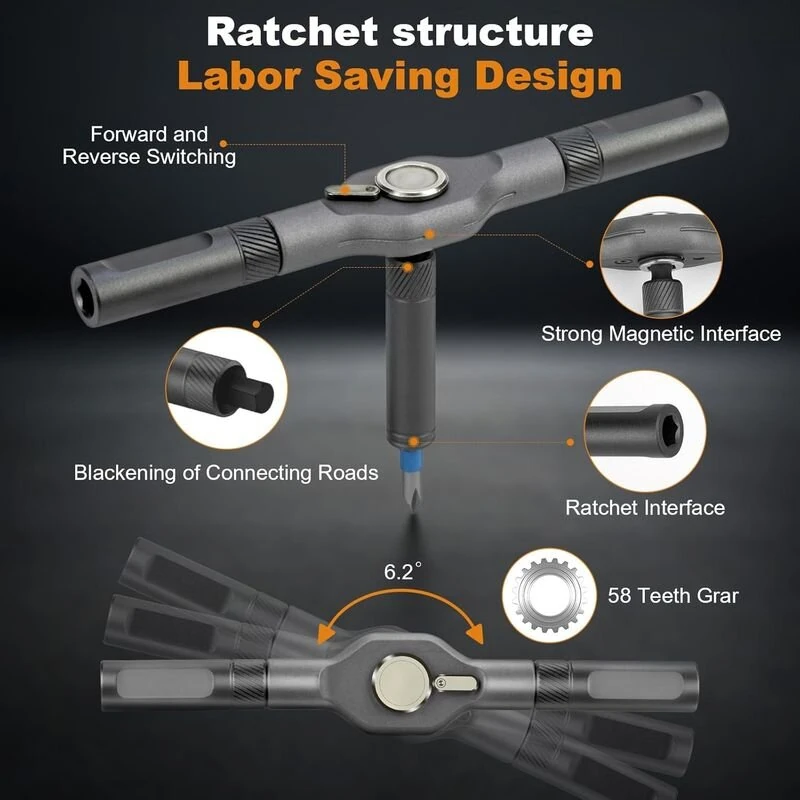 Ratchet structure
Labor Saving Design

Forward and Reverse Switching

Strong Magnetic Interface

Blackening of Connecting Roads

Ratchet Interface

6.2°

58 Teeth Grar