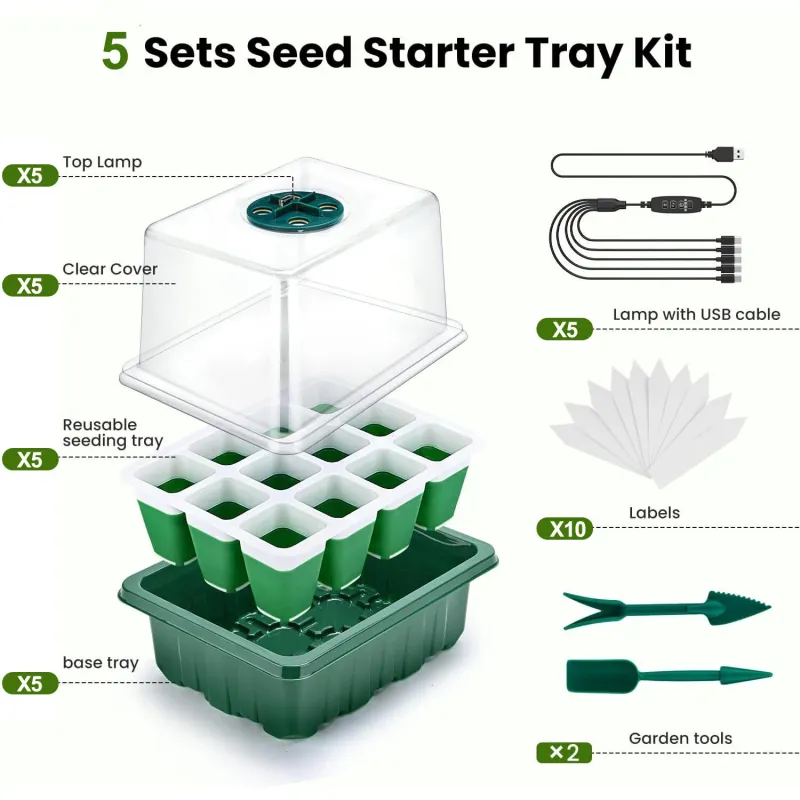 5 Sets Seed Starter Tray Kit

X5 Top Lamp

X5 Clear Cover

X5 Reusable seeding tray

X5 base tray

X5 Lamp with USB cable

X10 Labels

×2 Garden tools