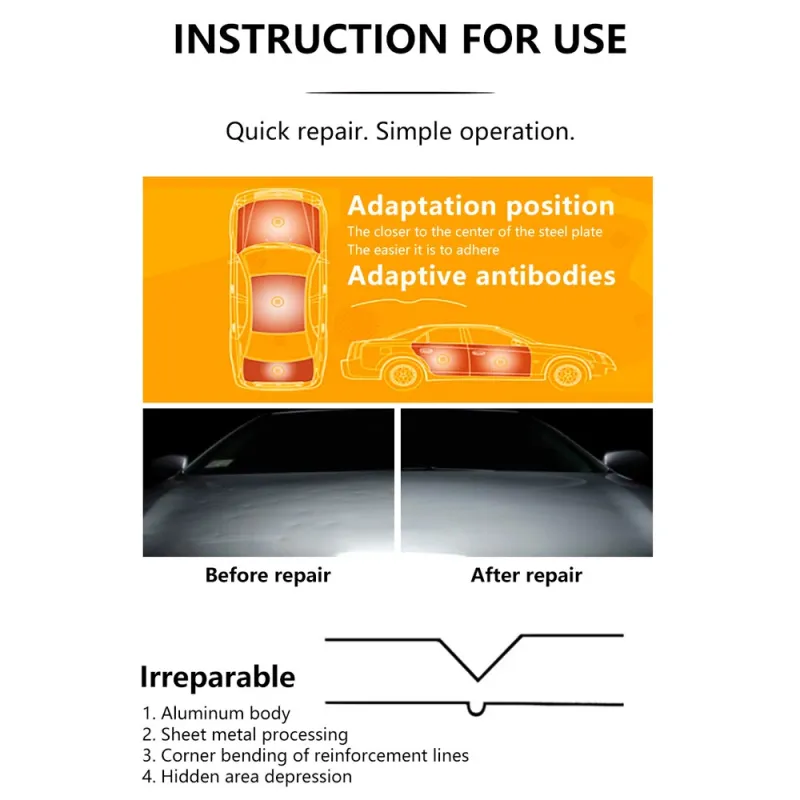 INSTRUCTION FOR USE

Quick repair. Simple operation.

Adaptation position
The closer to the center of the steel plate
The easier it is to adhere
Adaptive antibodies

Before repair

After repair

Irreparable
1. Aluminum body
2. Sheet metal processing
3. Corner bending of reinforcement lines
4. Hidden area depression