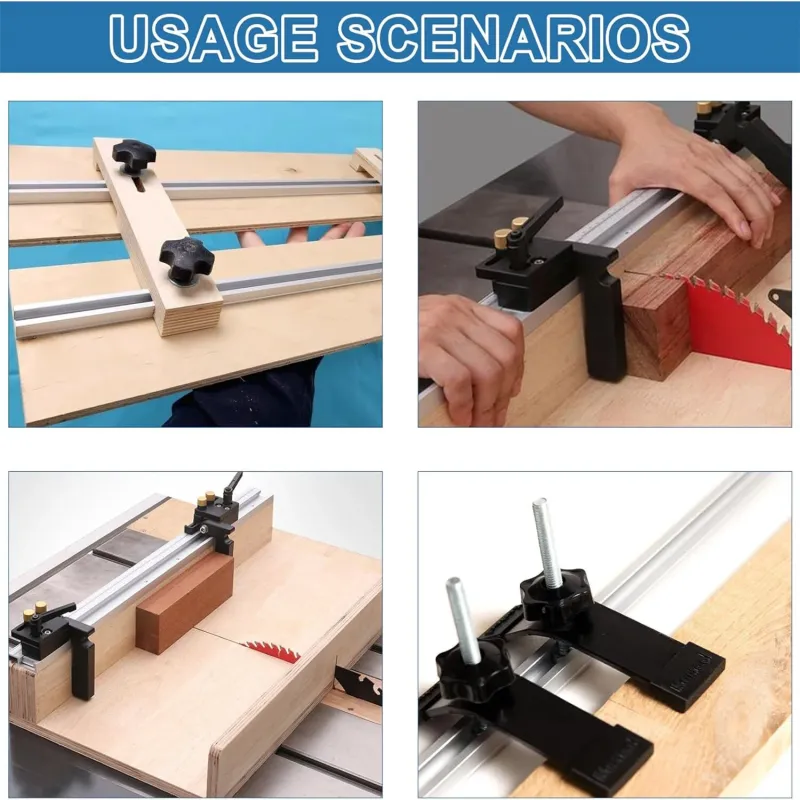 USAGE SCENARIOS