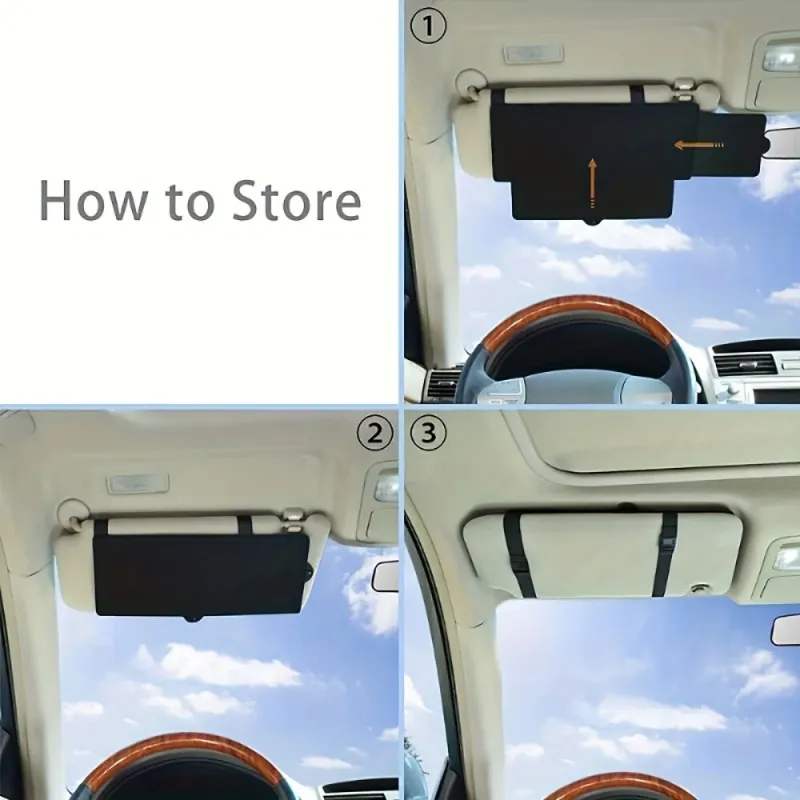 How to Store

①

②

③