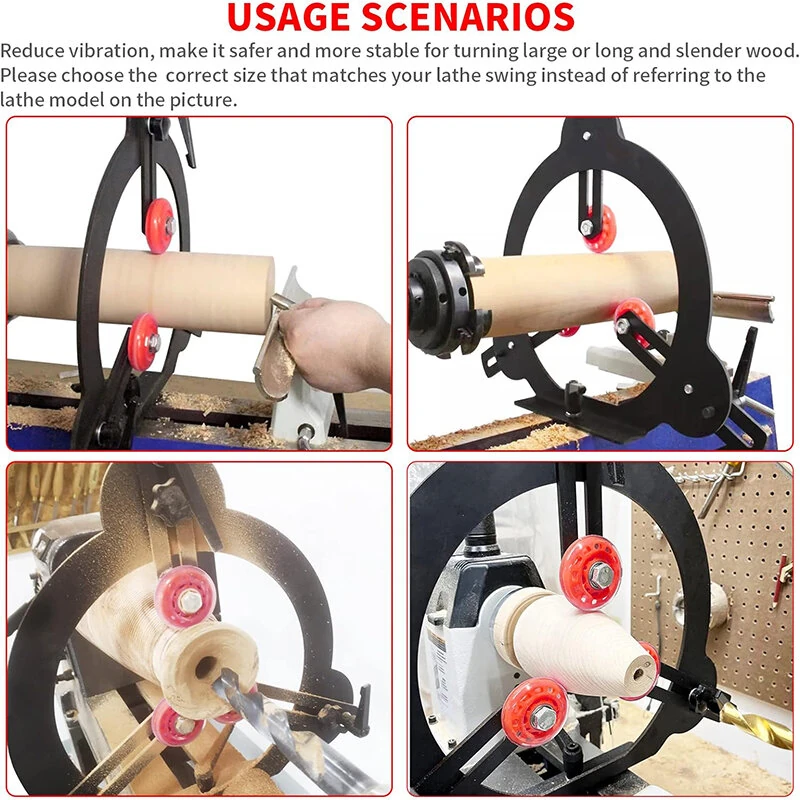 USAGE SCENARIOS

Reduce vibration, make it safer and more stable for turning large or long and slender wood. Please choose the  correct size that matches your lathe swing instead of referring to the lathe model on the picture.