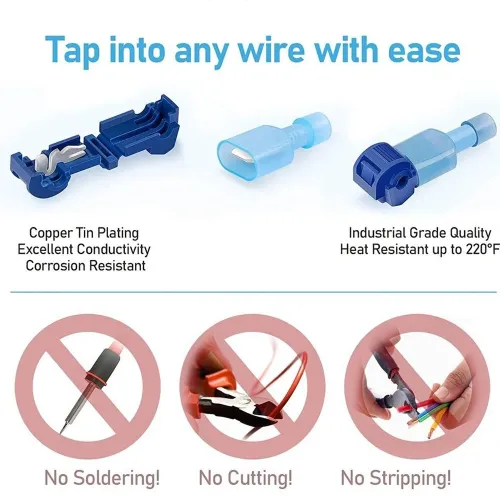 Tap into any wire with ease

Copper Tin Plating
Excellent Conductivity
Corrosion Resistant

Industrial Grade Quality
Heat Resistant up to 220°F

No Soldering!

No Cutting!

No Stripping!