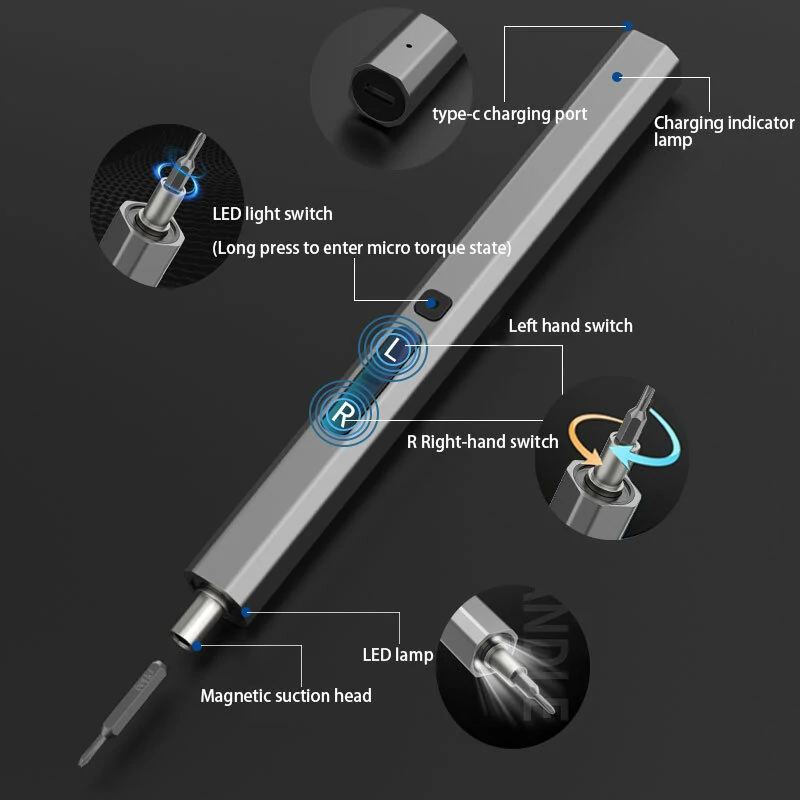 type-c charging port

Charging indicator lamp

LED light switch

(Long press to enter micro torque state)

Left hand switch

L

R

R Right-hand switch

LED lamp

Magnetic suction head