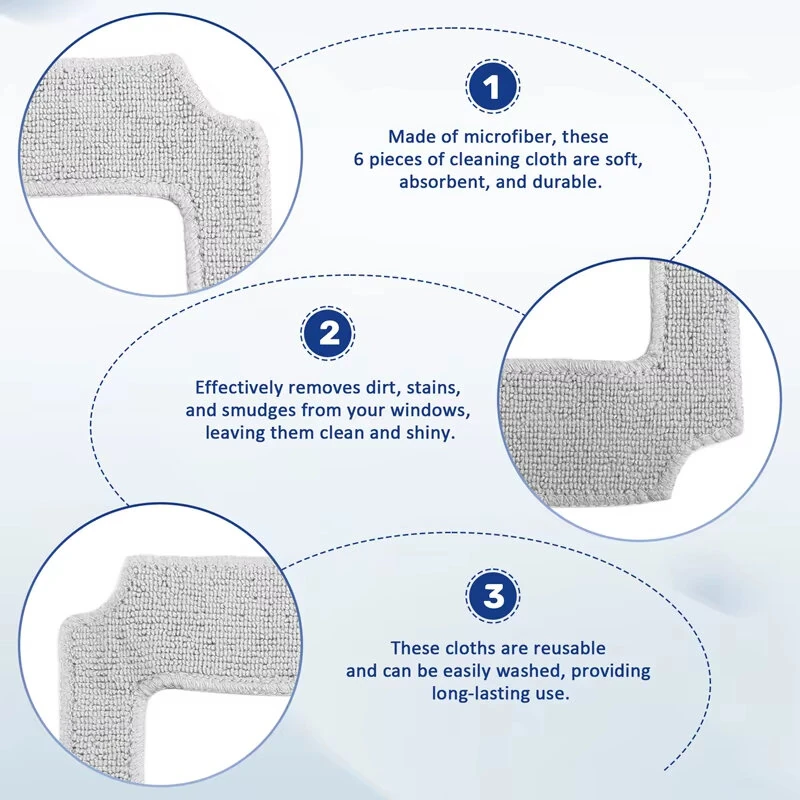 1

Made of microfiber, these 6 pieces of cleaning cloth are soft, absorbent, and durable.

2

Effectively removes dirt, stains, and smudges from your windows, leaving them clean and shiny.

3

These cloths are reusable and can be easily washed, providing long-lasting use.