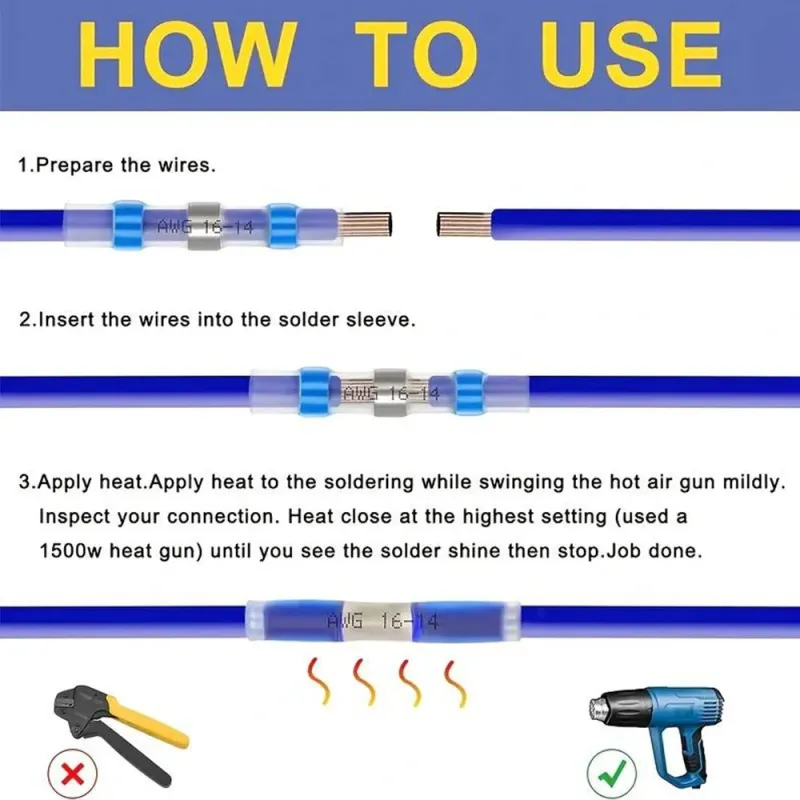 HOW TO USE

1.Prepare the wires.

AWG 16-14

2.Insert the wires into the solder sleeve.

AWG 16-14

3.Apply heat.Apply heat to the soldering while swinging the hot air gun mildly. Inspect your connection. Heat close at the highest setting (used a 1500w heat gun) until you see the solder shine then stop.Job done.

AWG 16-14