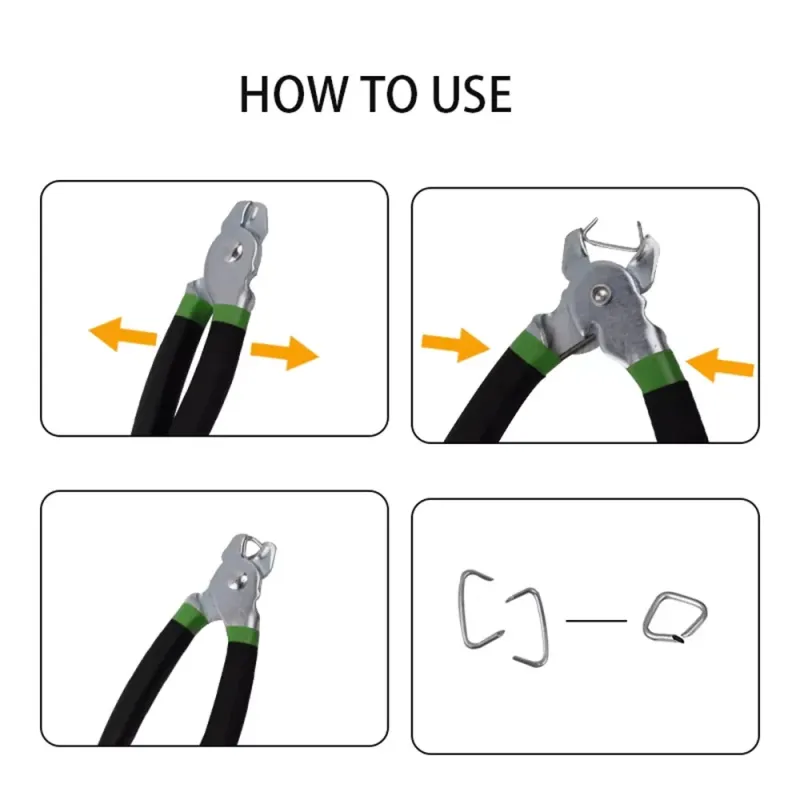 HOW TO USE