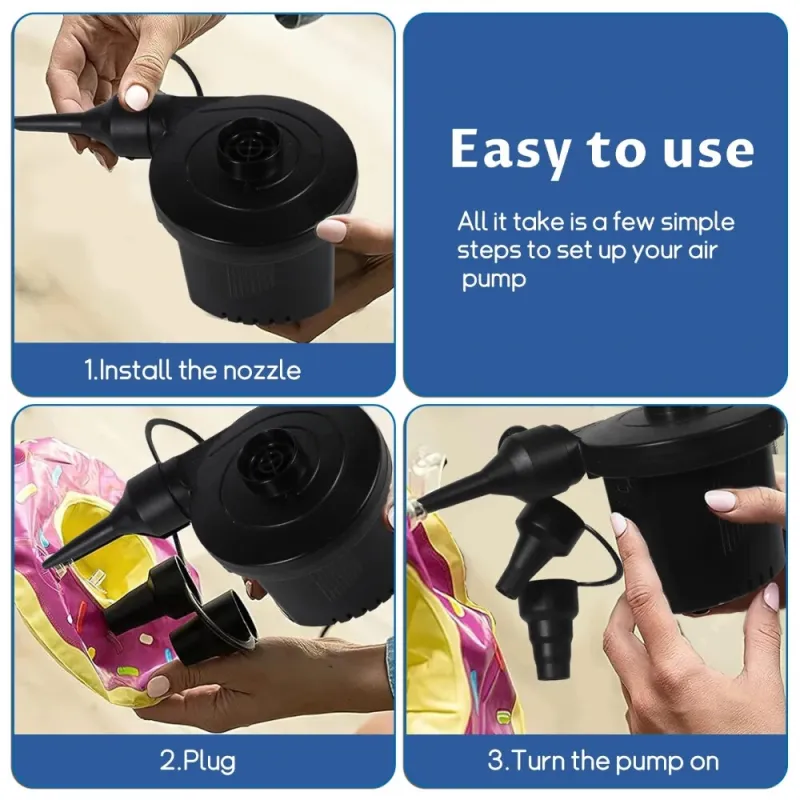 1.Install the nozzle

Easy to use

All it take is a few simple steps to set up your air pump

2.Plug

3.Turn the pump on