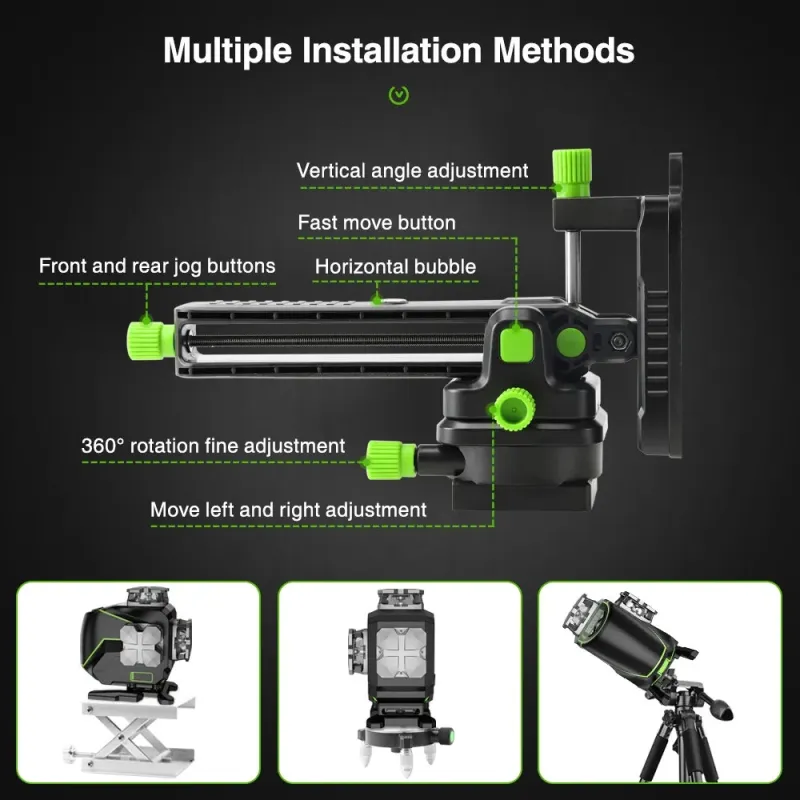 Multiple Installation Methods

Vertical angle adjustment

Fast move button

Front and rear jog buttons

Horizontal bubble

360° rotation fine adjustment

Move left and right adjustment