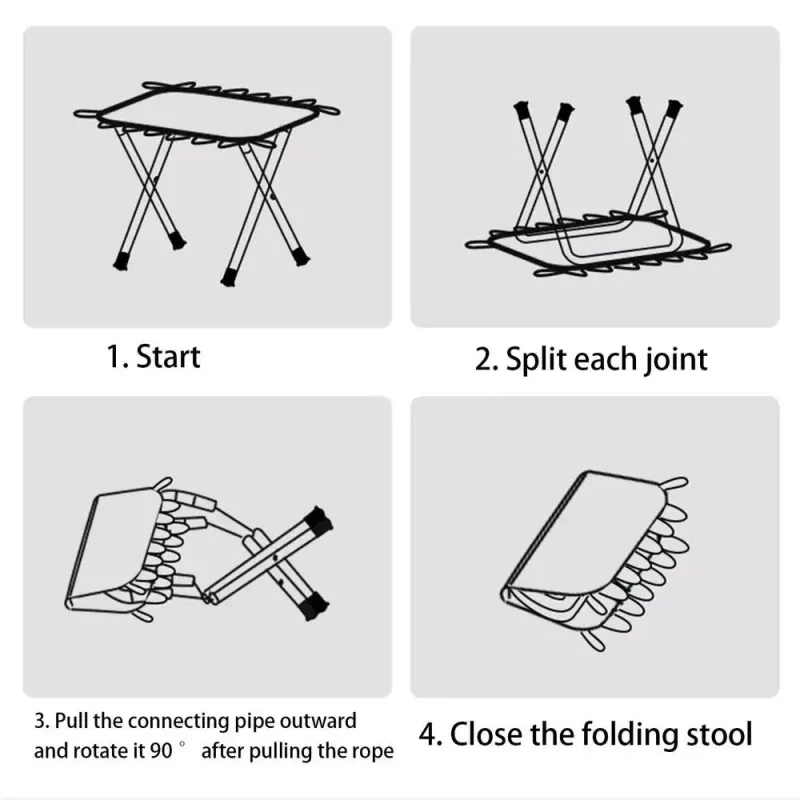 1. Start

2. Split each joint

3. Pull the connecting pipe outward and rotate it 90 ° after pulling the rope

4. Close the folding stool