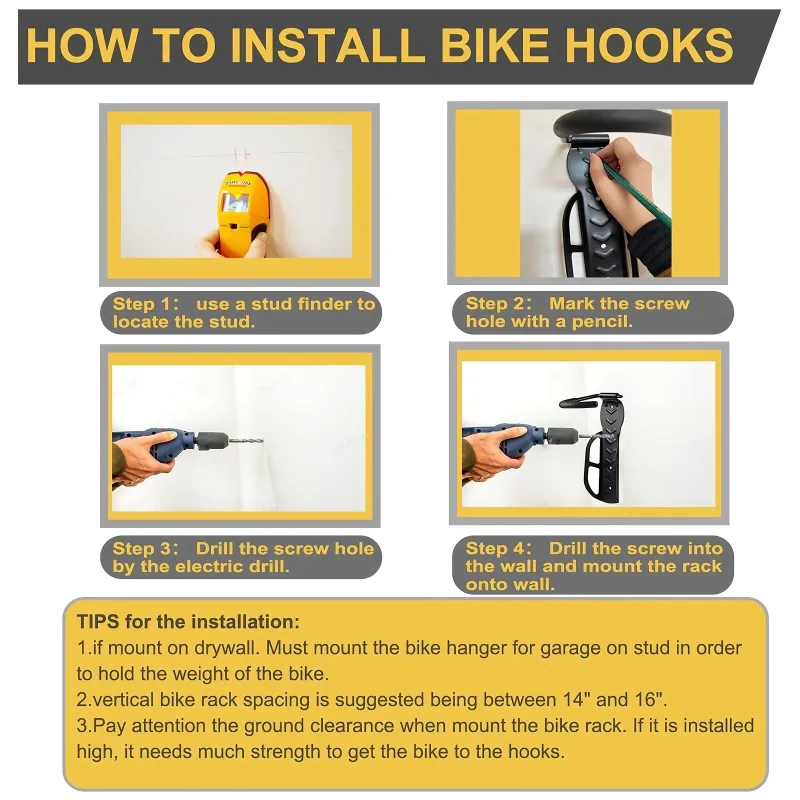 HOW TO INSTALL BIKE HOOKS

Step 1: use a stud finder to locate the stud.

Step 2: Mark the screw hole with a pencil.

Step 3: Drill the screw hole by the electric drill.

Step 4: Drill the screw into the wall and mount the rack onto wall.

TIPS for the installation:
1.if mount on drywall. Must mount the bike hanger for garage on stud in order to hold the weight of the bike.
2.vertical bike rack spacing is suggested being between 14" and 16".
3.Pay attention the ground clearance when mount the bike rack. If it is installed high, it needs much strength to get the bike to the hooks.