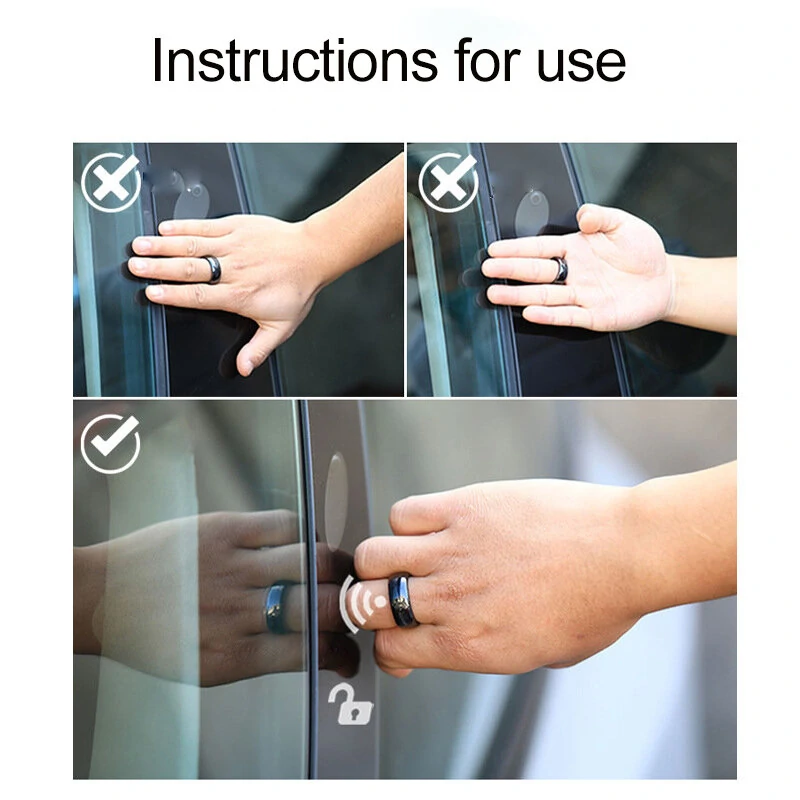 Instructions for use