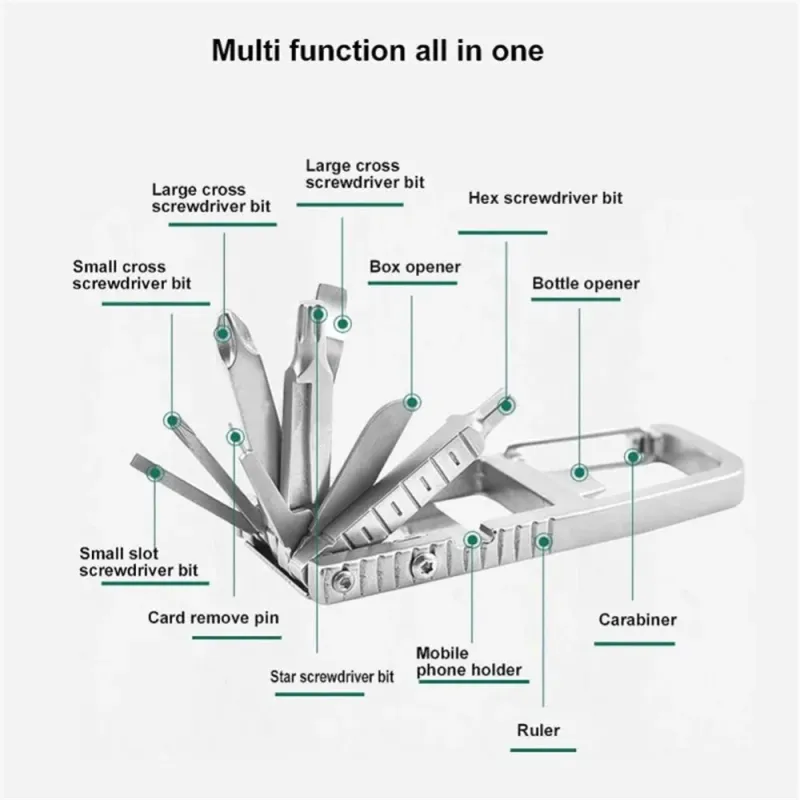 Multi function all in one

Large cross screwdriver bit

Large cross screwdriver bit

Hex screwdriver bit

Small cross screwdriver bit

Box opener

Bottle opener

Small slot screwdriver bit

Card remove pin

Star screwdriver bit

Mobile phone holder

Carabiner

Ruler