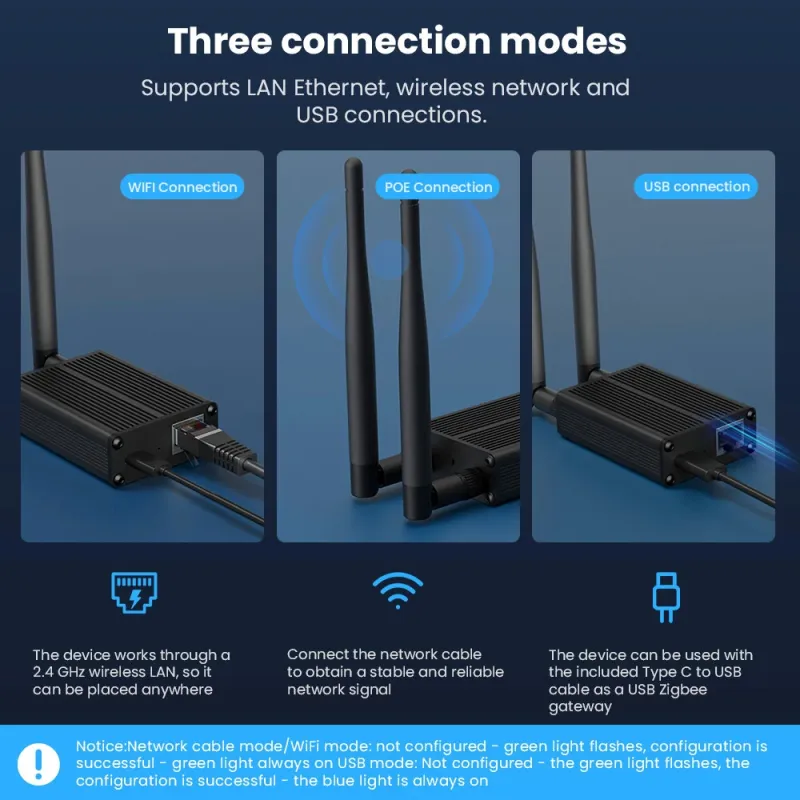 Three connection modes

Supports LAN Ethernet, wireless network and USB connections.

WIFI Connection

POE Connection

USB connection

The device works through a 2.4 GHz wireless LAN, so it can be placed anywhere

Connect the network cable to obtain a stable and reliable network signal

The device can be used with the included Type C to USB cable as a USB Zigbee gateway

Notice:Network cable mode/WiFi mode: not configured - green light flashes, configuration is successful - green light always on USB mode: Not configured - the green light flashes, the configuration is successful - the blue light is always on