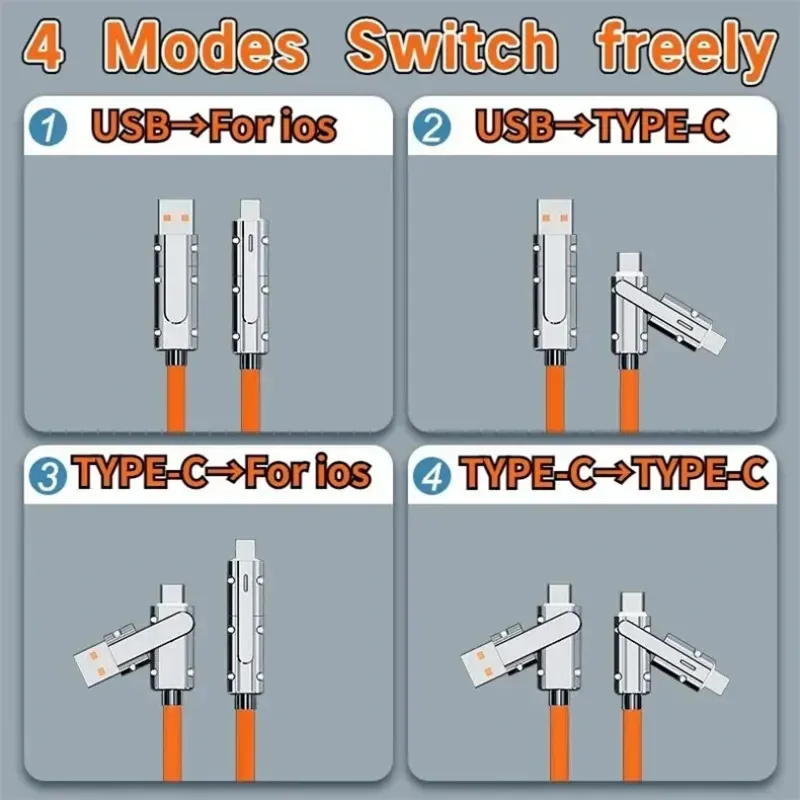 4 Modes Switch freely

1 USB→For ios

2 USB→TYPE-C

3 TYPE-C→For ios

4 TYPE-C→TYPE-C