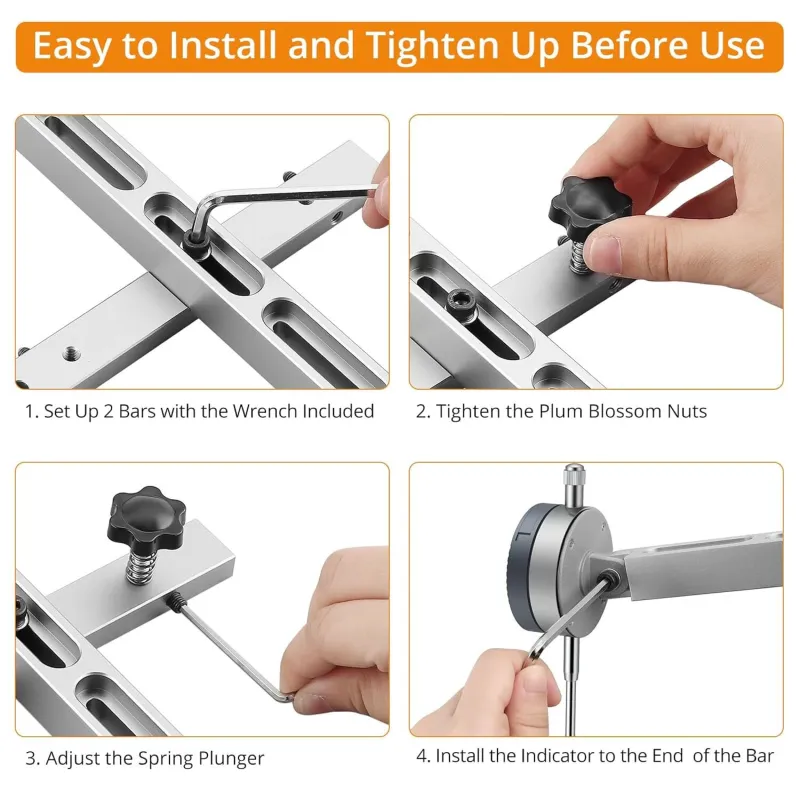 Easy to Install and Tighten Up Before Use

1. Set Up 2 Bars with the Wrench Included

2. Tighten the Plum Blossom Nuts

3. Adjust the Spring Plunger

4. Install the Indicator to the End of the Bar