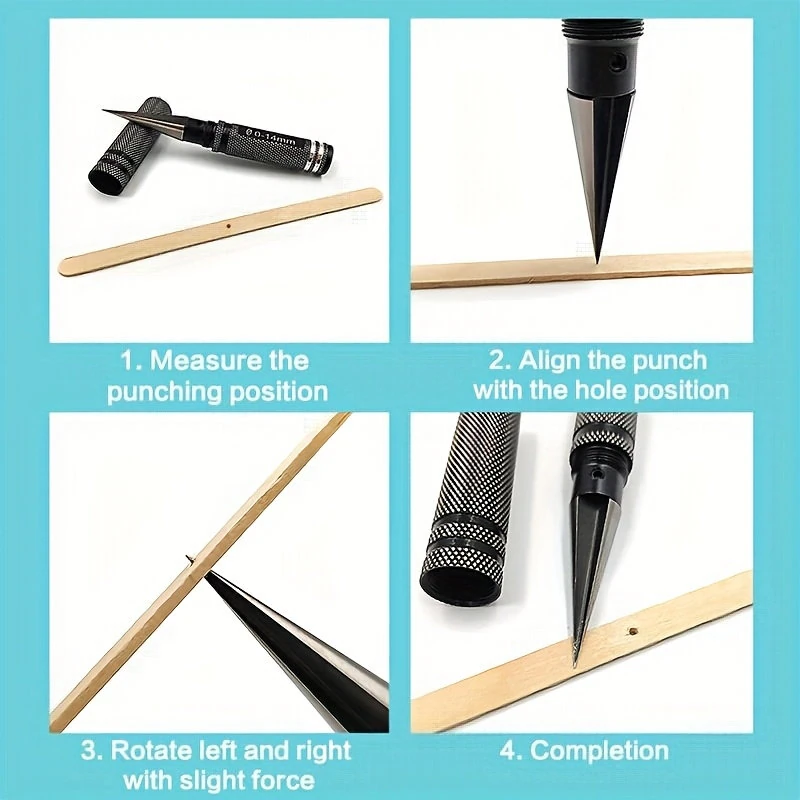 Ø 0-14mm

1. Measure the punching position

2. Align the punch with the hole position

3. Rotate left and right with slight force

4. Completion