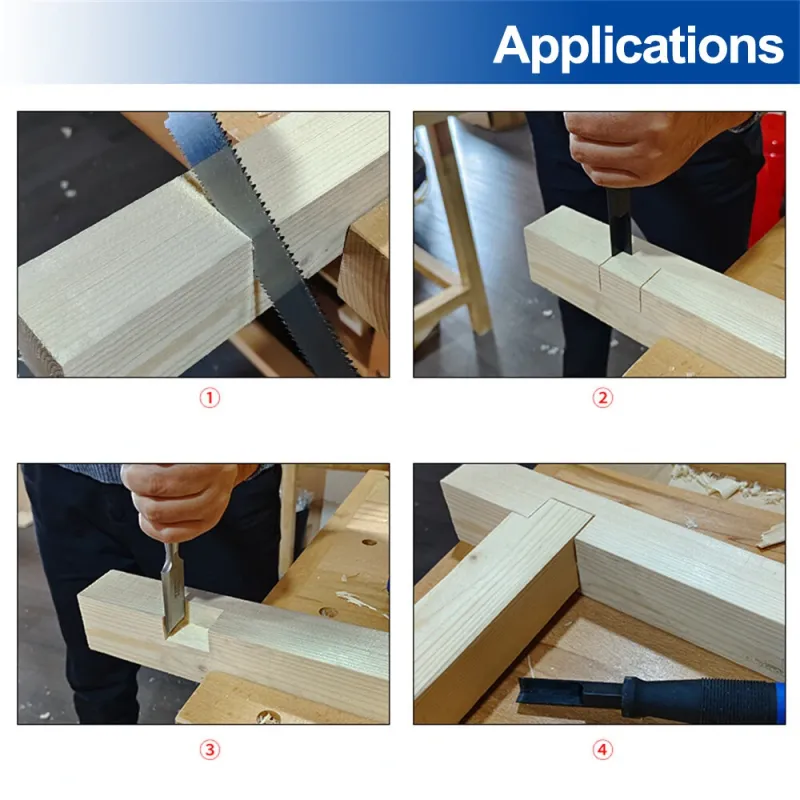 Applications

①

②

③

④