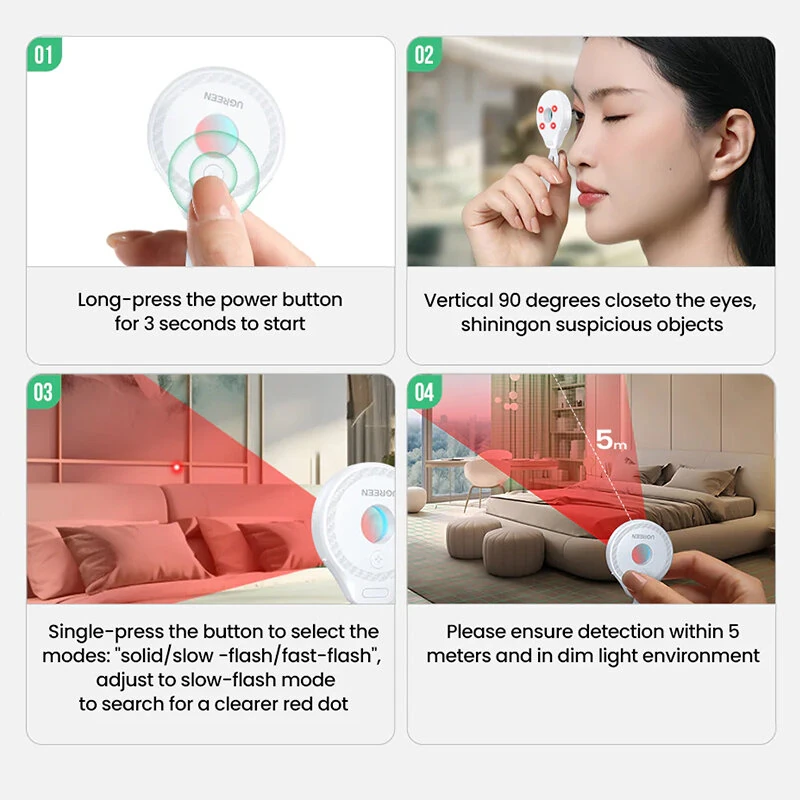 01

UGREEN

Long-press the power button for 3 seconds to start

02

Vertical 90 degrees closeto the eyes, shiningon suspicious objects

03

UGREEN

Single-press the button to select the modes: "solid/slow -flash/fast-flash", adjust to slow-flash mode to search for a clearer red dot

04

5m

UGREEN

Please ensure detection within 5 meters and in dim light environment