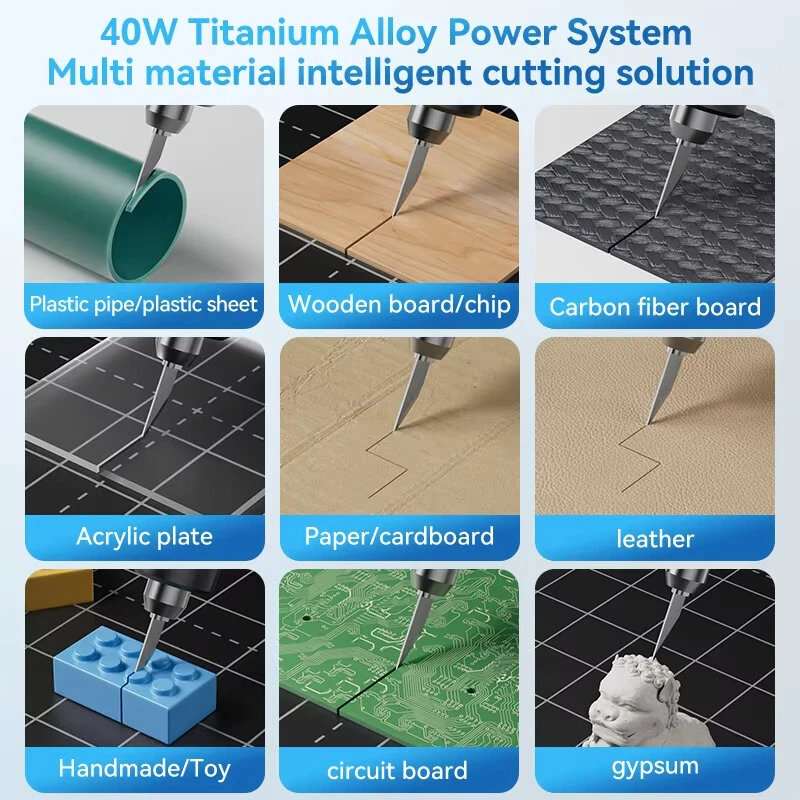 40W Titanium Alloy Power System
Multi material intelligent cutting solution

Plastic pipe/plastic sheet

Wooden board/chip

Carbon fiber board

Acrylic plate

Paper/cardboard

leather

Handmade/Toy

circuit board

gypsum