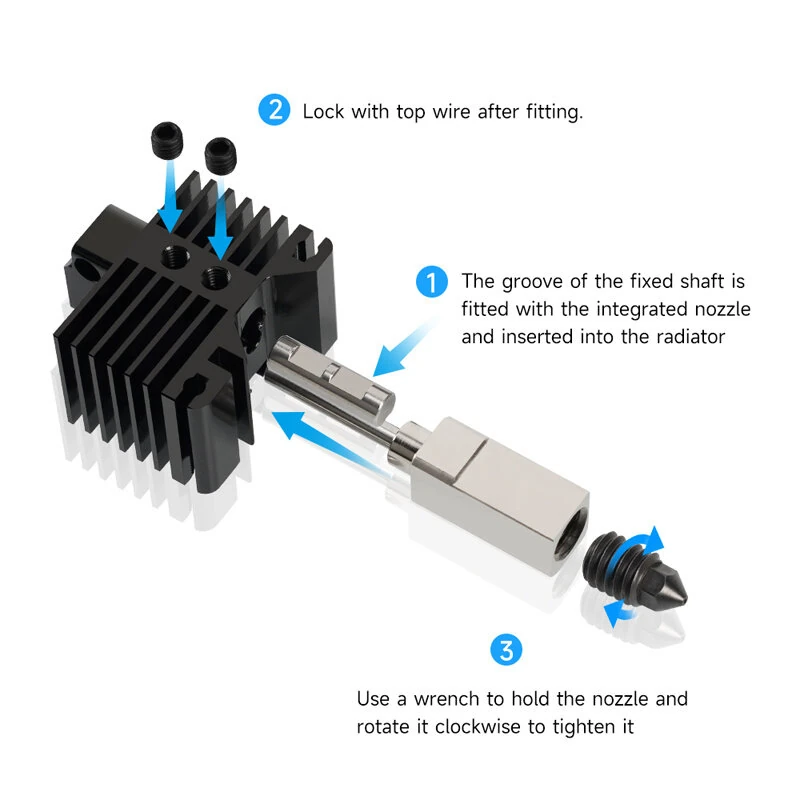 2 Lock with top wire after fitting.

1 The groove of the fixed shaft is fitted with the integrated nozzle and inserted into the radiator

3

Use a wrench to hold the nozzle and rotate it clockwise to tighten it