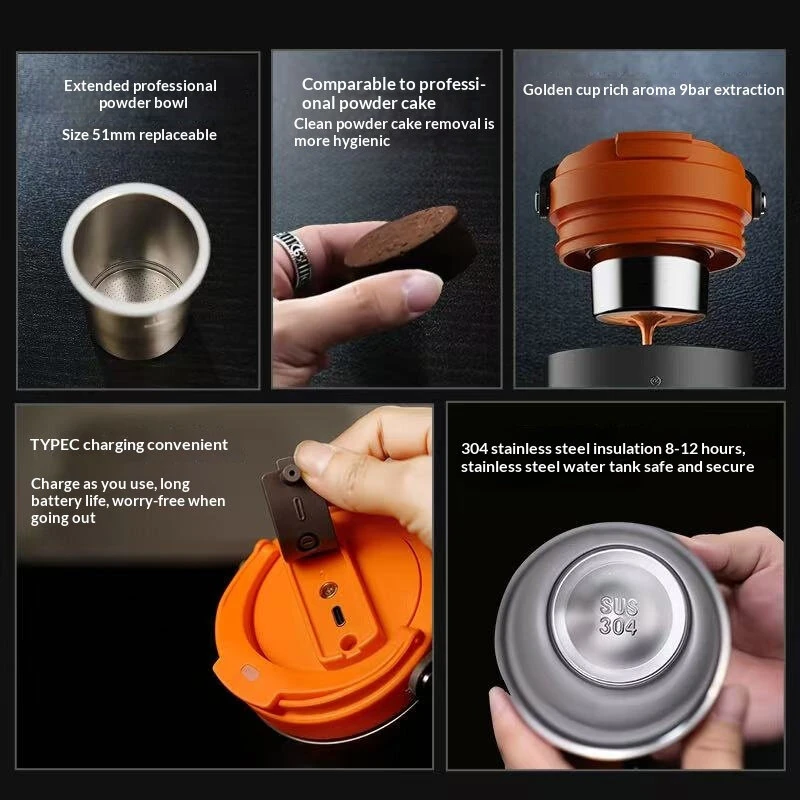 Extended professional powder bowl

Size 51mm replaceable

Comparable to professional powder cake

Clean powder cake removal is more hygienic

Golden cup rich aroma 9bar extraction

TYPEC charging convenient

Charge as you use, long battery life, worry-free when going out

304 stainless steel insulation 8-12 hours, stainless steel water tank safe and secure

SUS 304