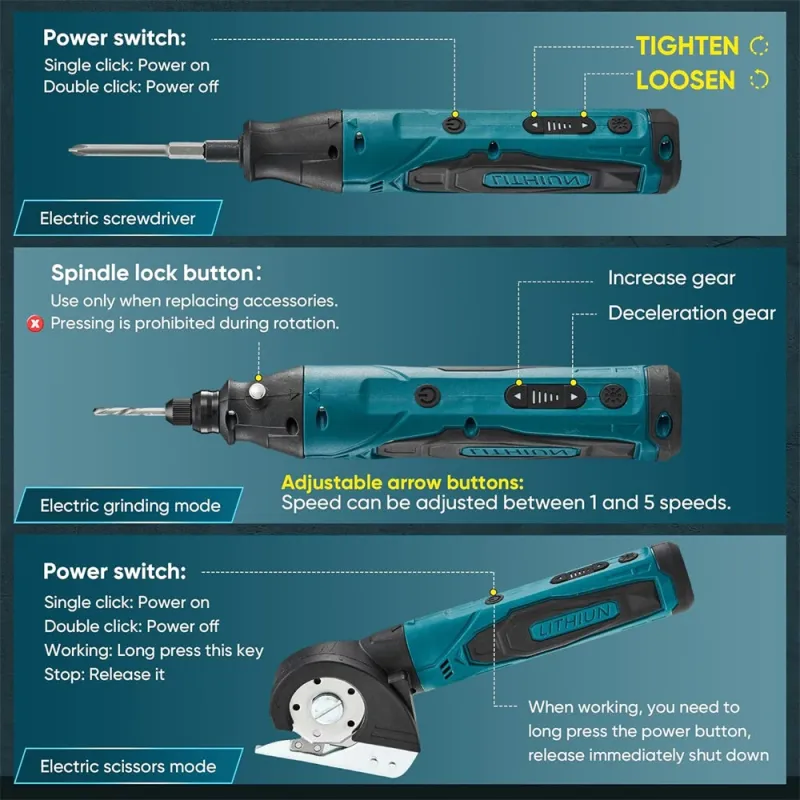 Power switch:
Single click: Power on
Double click: Power off

TIGHTEN
LOOSEN

LITHIUN

Electric screwdriver

Spindle lock button:
Use only when replacing accessories.
Pressing is prohibited during rotation.

Increase gear
Deceleration gear

LITHIUN

Adjustable arrow buttons:
Speed can be adjusted between 1 and 5 speeds.

Electric grinding mode

Power switch:
Single click: Power on
Double click: Power off
Working: Long press this key
Stop: Release it

LITHIUN

When working, you need to long press the power button, release immediately shut down

Electric scissors mode