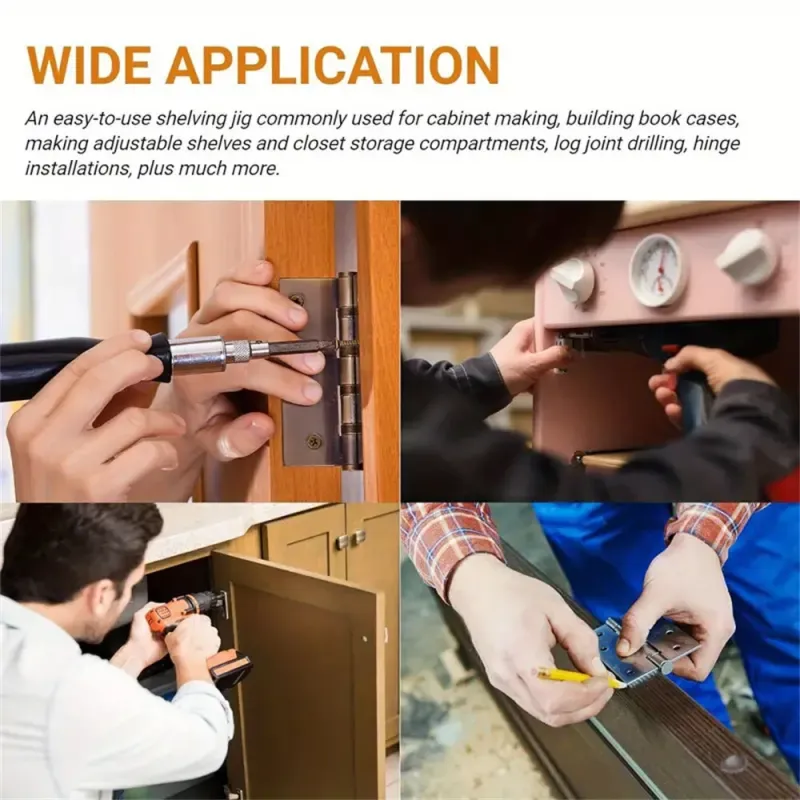 WIDE APPLICATION

An easy-to-use shelving jig commonly used for cabinet making, building book cases, making adjustable shelves and closet storage compartments, log joint drilling, hinge installations, plus much more.