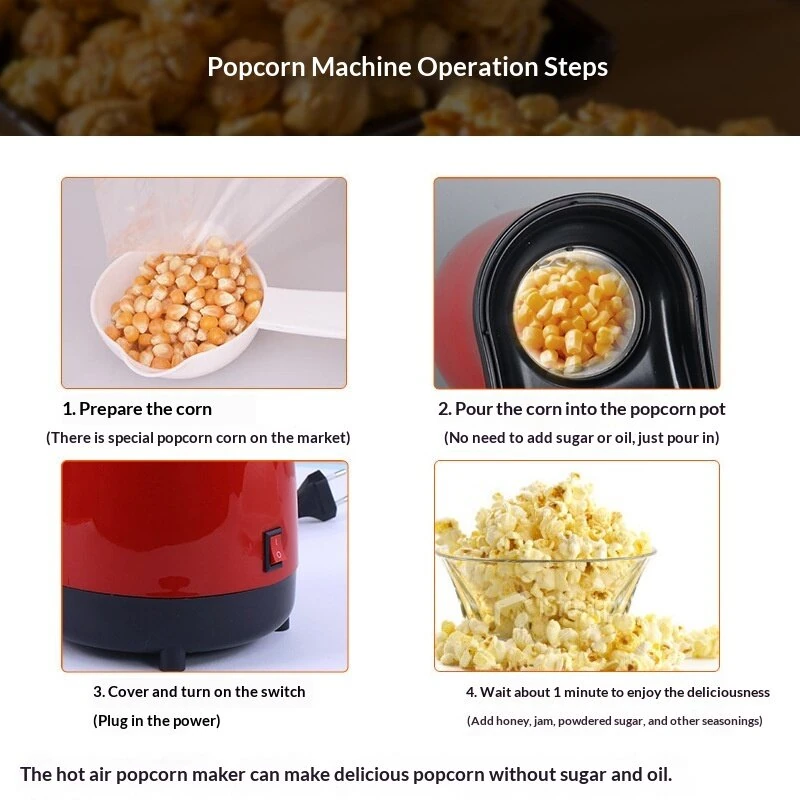 Popcorn Machine Operation Steps

1. Prepare the corn
(There is special popcorn corn on the market)

2. Pour the corn into the popcorn pot
(No need to add sugar or oil, just pour in)

3. Cover and turn on the switch
(Plug in the power)

4. Wait about 1 minute to enjoy the deliciousness
(Add honey, jam, powdered sugar, and other seasonings)

The hot air popcorn maker can make delicious popcorn without sugar and oil.