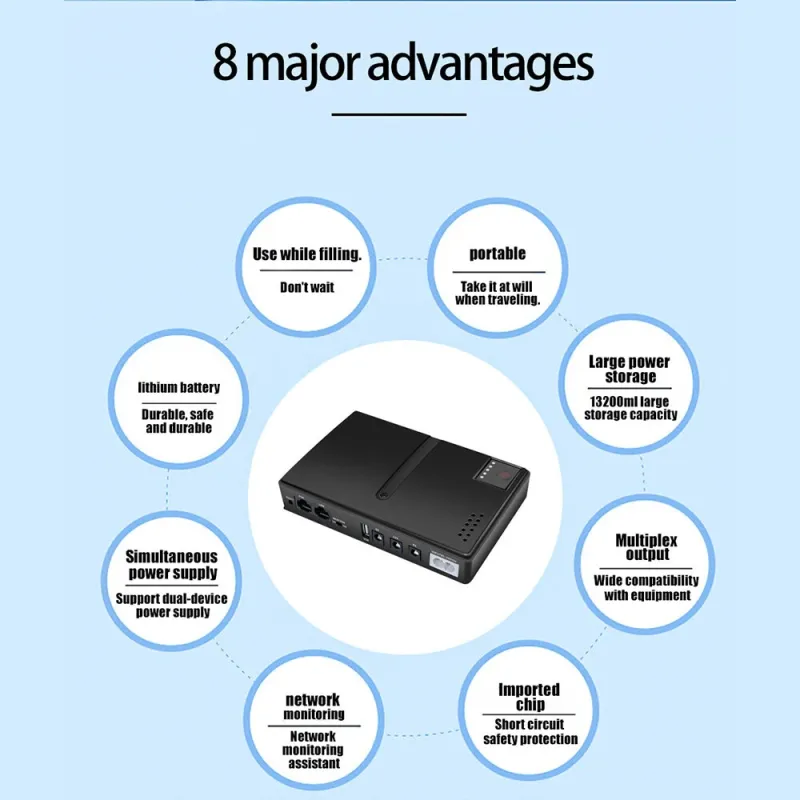 8 major advantages

Use while filling.
Don't wait

portable
Take it at will when traveling.

lithium battery
Durable, safe and durable

Large power storage
13200ml large storage capacity

Simultaneous power supply
Support dual-device power supply

Multiplex output
Wide compatibility with equipment

network monitoring
Network monitoring assistant

Imported chip
Short circuit safety protection