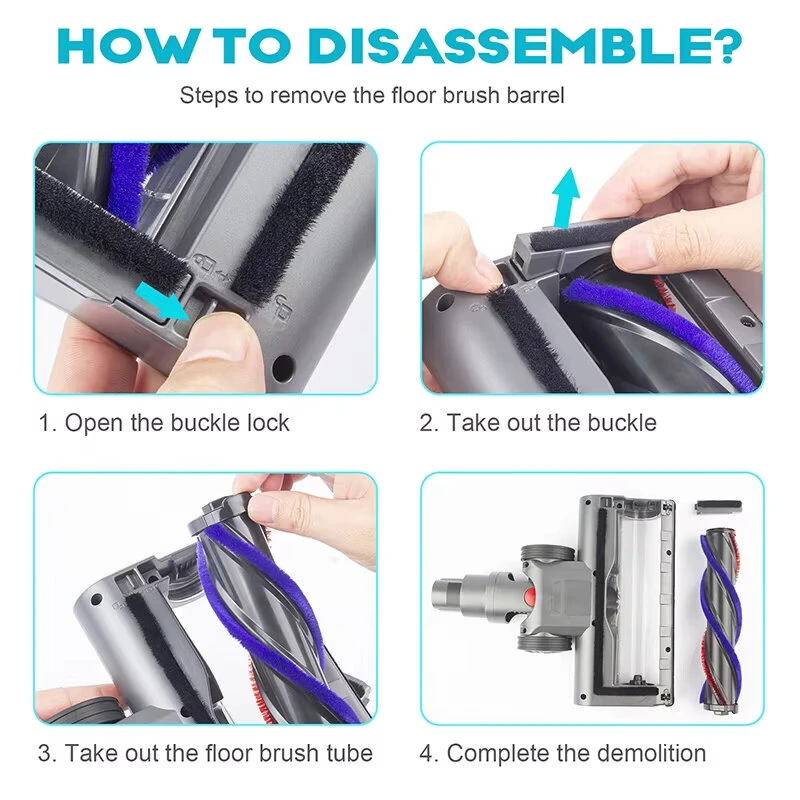 HOW TO DISASSEMBLE?

Steps to remove the floor brush barrel

1. Open the buckle lock

2. Take out the buckle

3. Take out the floor brush tube

4. Complete the demolition