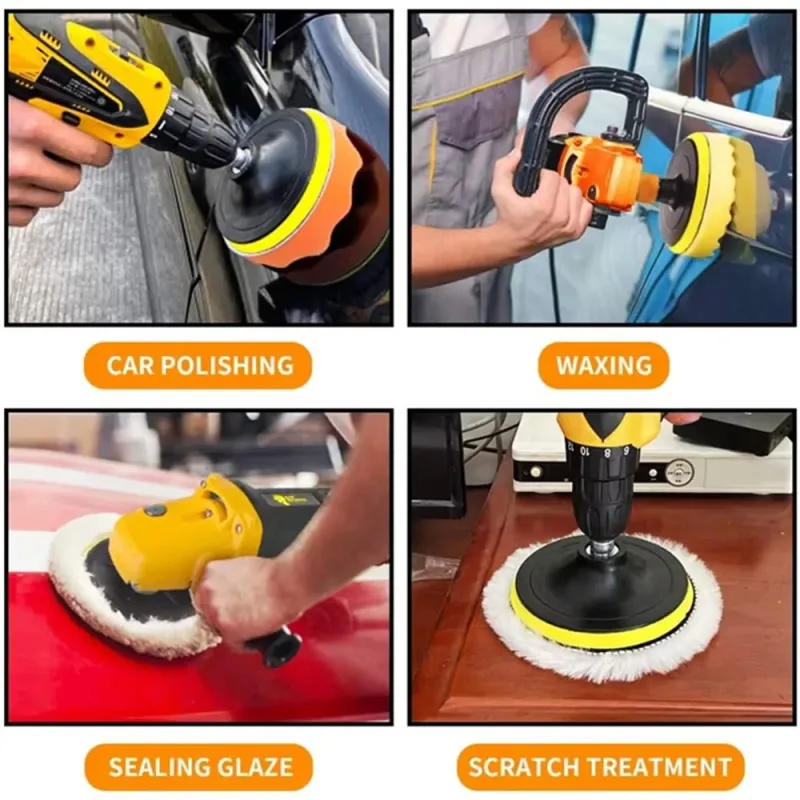 CAR POLISHING

WAXING

SEALING GLAZE

SCRATCH TREATMENT