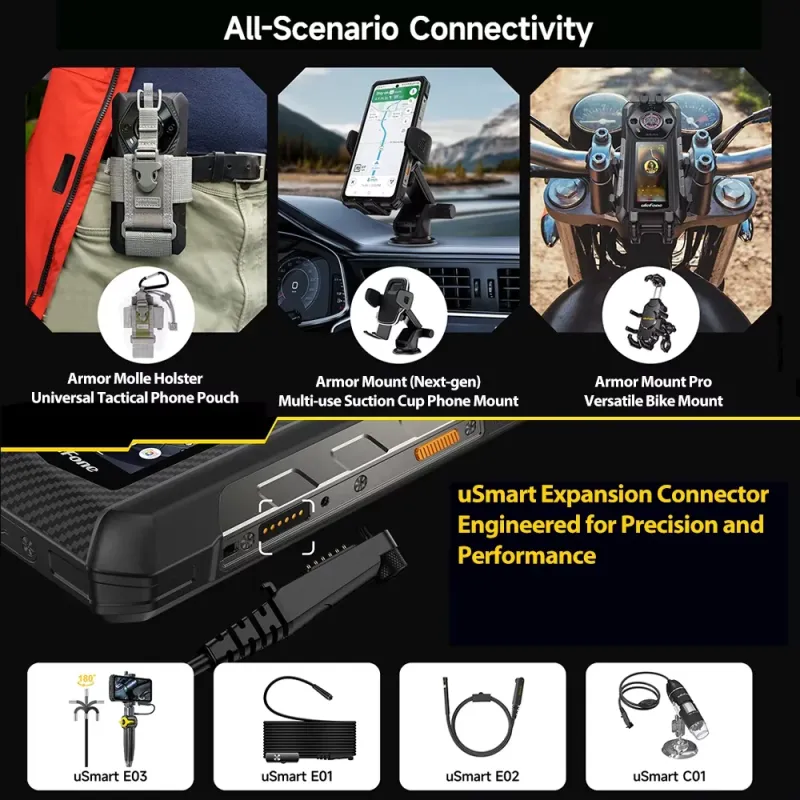 All-Scenario Connectivity

Armor Molle Holster
Universal Tactical Phone Pouch

Armor Mount (Next-gen)
Multi-use Suction Cup Phone Mount

Armor Mount Pro
Versatile Bike Mount

uSmart Expansion Connector Engineered for Precision and Performance

180°

uSmart E03

uSmart E01

uSmart E02

uSmart C01