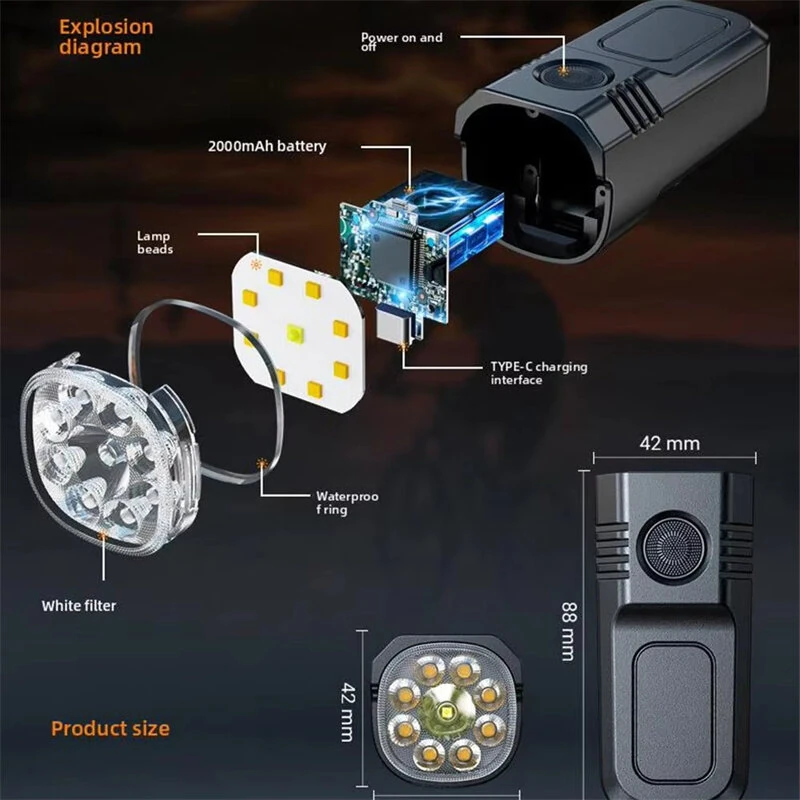 Explosion diagram

Power on and off

2000mAh battery

Lamp beads

TYPE-C charging interface

Waterproo f ring

White filter

42 mm

88 mm

42 mm

Product size