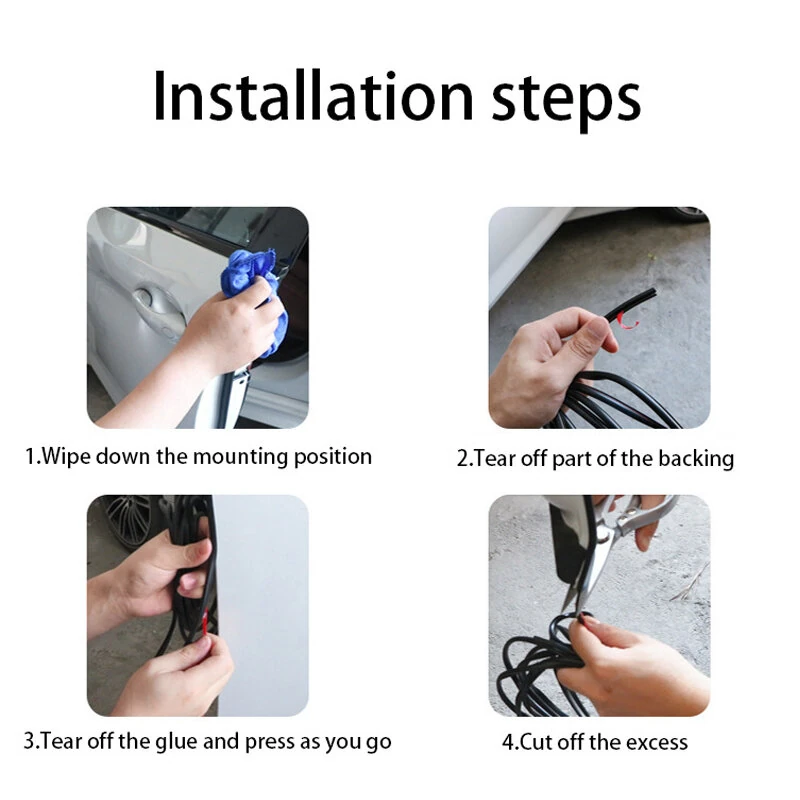 Installation steps

1.Wipe down the mounting position

2.Tear off part of the backing

3.Tear off the glue and press as you go

4.Cut off the excess