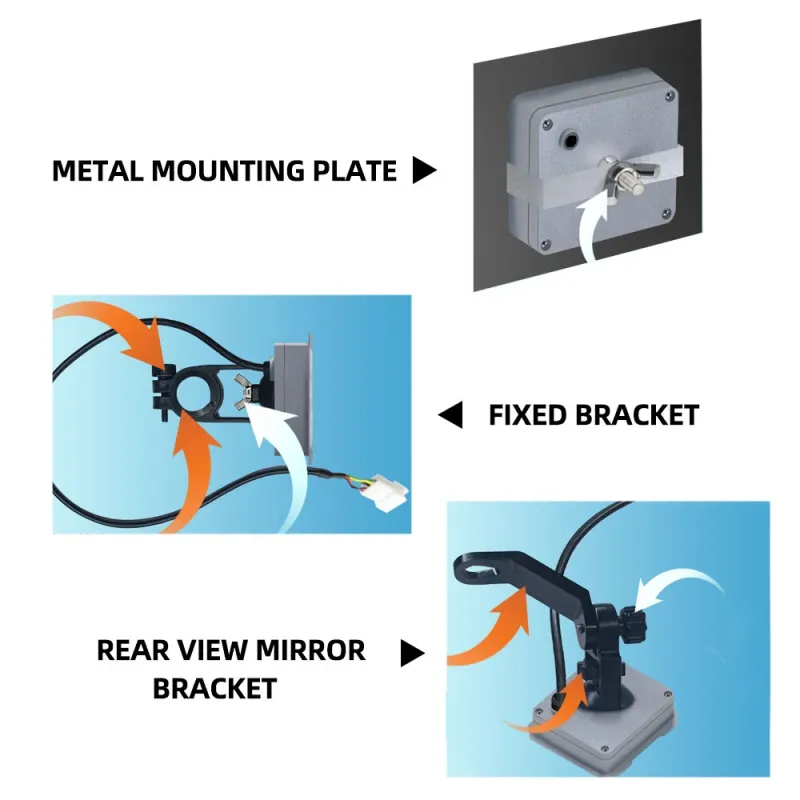 METAL MOUNTING PLATE ▶

◀ FIXED BRACKET

REAR VIEW MIRROR BRACKET ▶