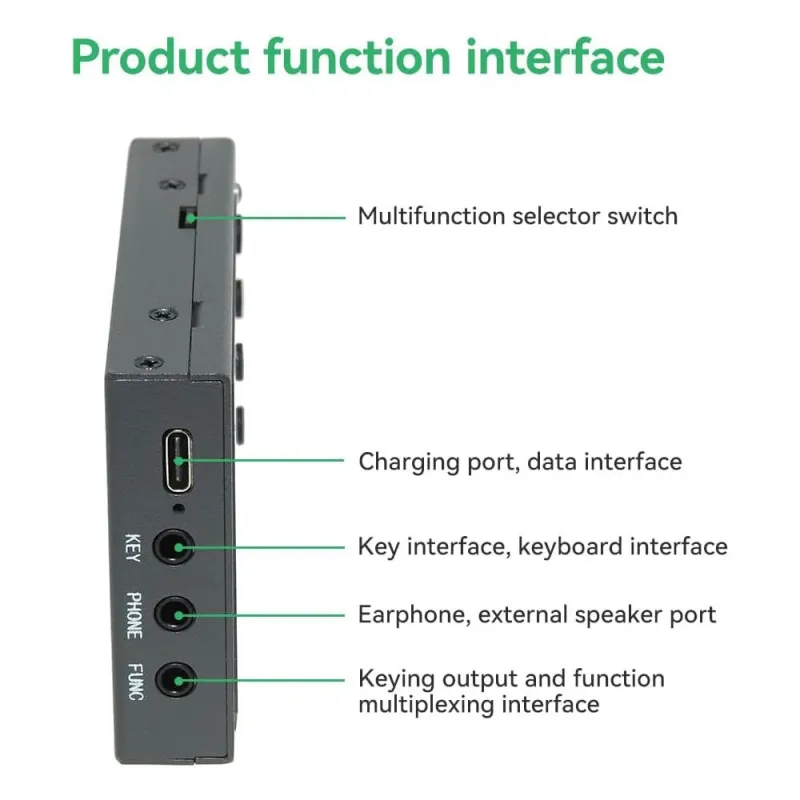 Product function interface

Multifunction selector switch

Charging port, data interface

KEY

Key interface, keyboard interface

PHONE

Earphone, external speaker port

FUNC

Keying output and function multiplexing interface