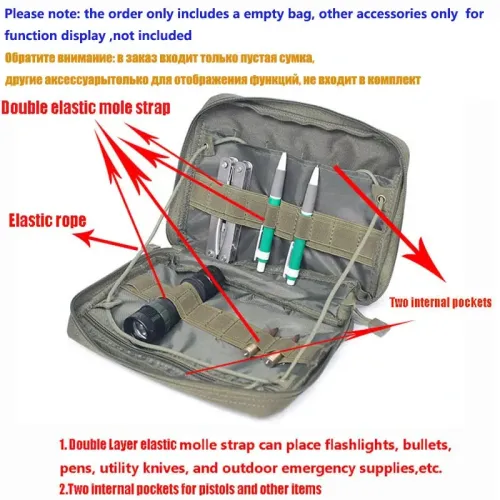 Please note: the order only includes a empty bag, other accessories only for function display ,not included

Обратите внимание: в заказ входит только пустая сумка, другие аксессуарытолько для отображения функций, не входит в комплект

Double elastic mole strap

Elastic rope

Two internal pockets

1. Double Layer elastic molle strap can place flashlights, bullets, pens, utility knives, and outdoor emergency supplies,etc.

2.Two internal pockets for pistols and other items