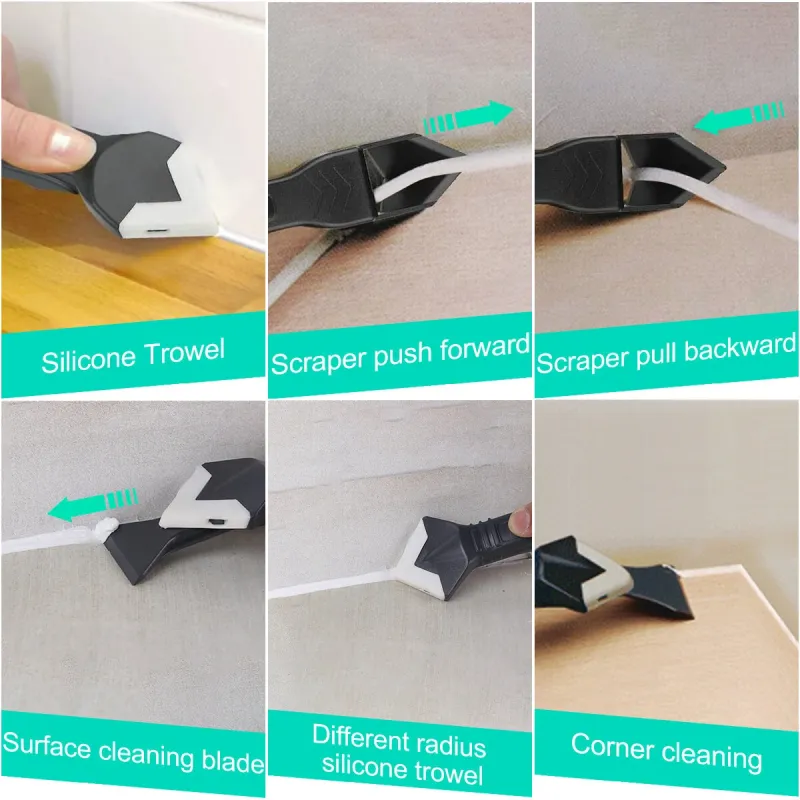 Silicone Trowel

Scraper push forward

Scraper pull backward

Surface cleaning blade

Different radius silicone trowel

Corner cleaning