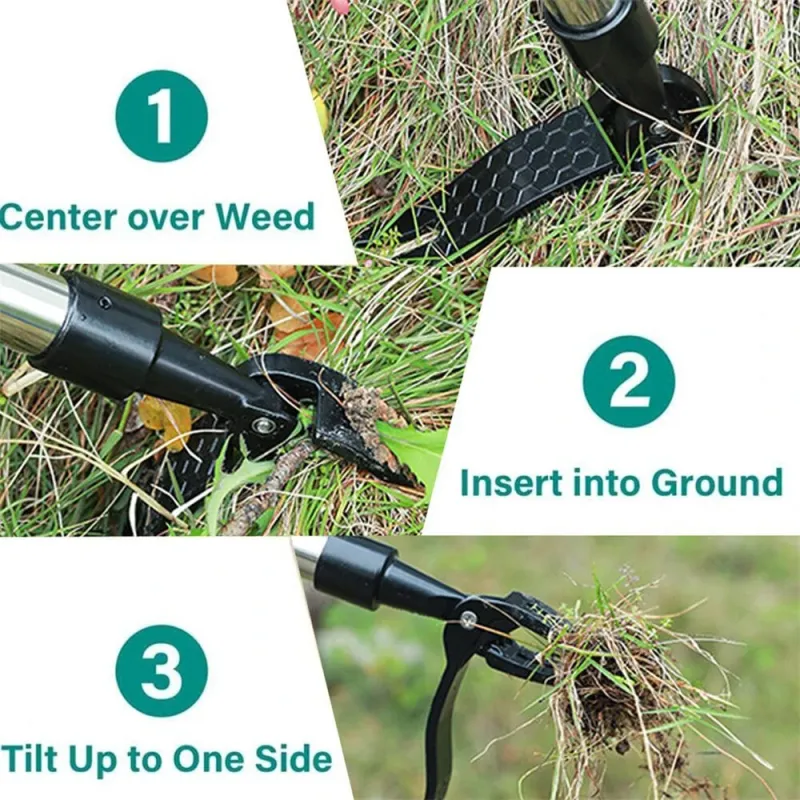 1

Center over Weed

2

Insert into Ground

3

Tilt Up to One Side