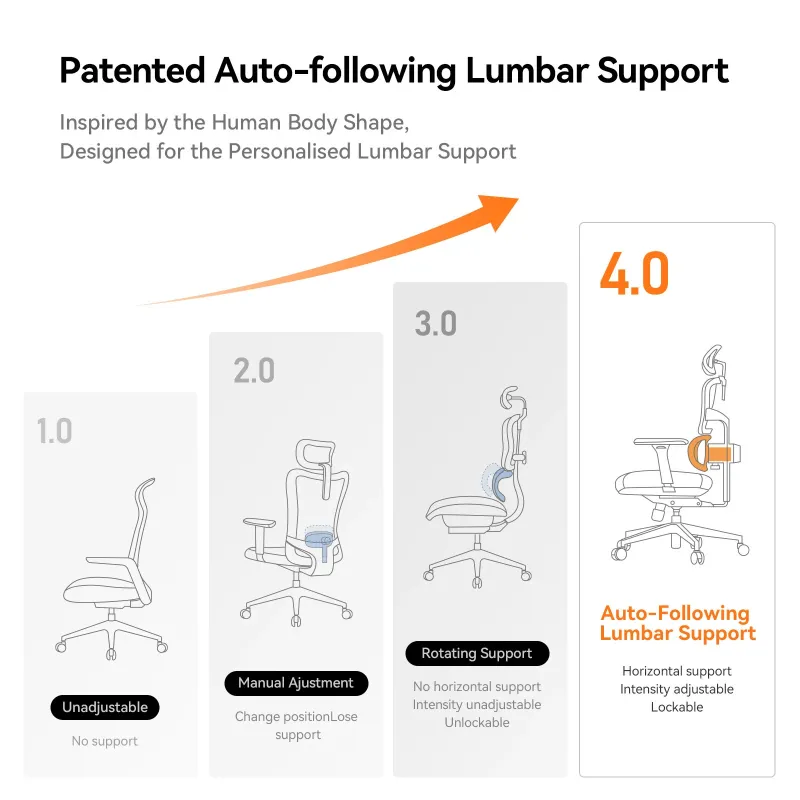 Patented Auto-following Lumbar Support

Inspired by the Human Body Shape,
Designed for the Personalised Lumbar Support

1.0

Unadjustable

No support

2.0

Manual Ajustment

Change positionLose support

3.0

Rotating Support

No horizontal support
Intensity unadjustable
Unlockable

4.0

Auto-Following Lumbar Support

Horizontal support
Intensity adjustable
Lockable