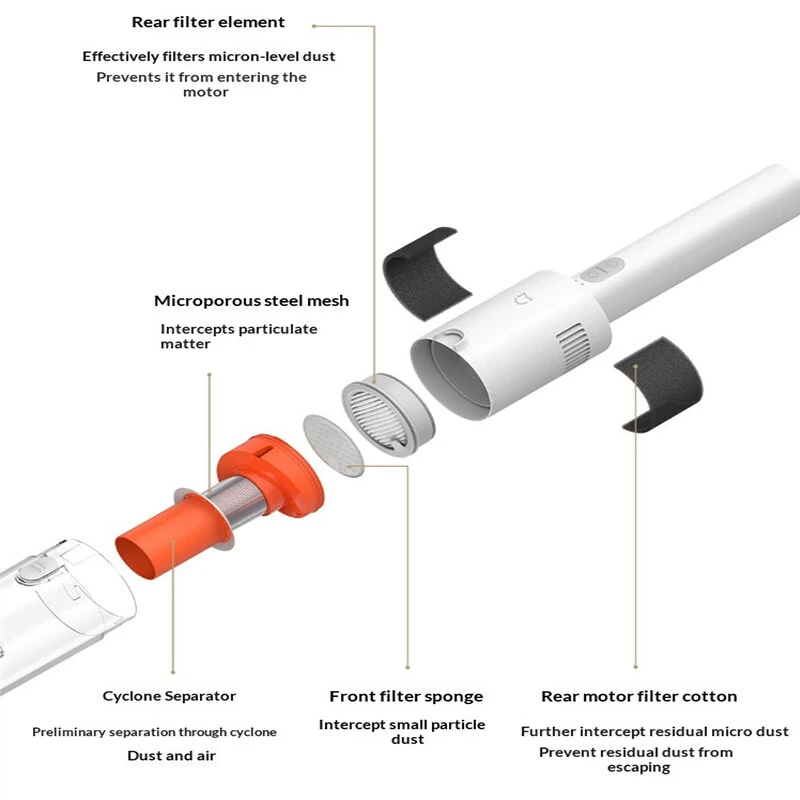 Rear filter element

Effectively filters micron-level dust
Prevents it from entering the motor

Microporous steel mesh

Intercepts particulate matter

Cyclone Separator

Preliminary separation through cyclone

Dust and air

Front filter sponge

Intercept small particle dust

Rear motor filter cotton

Further intercept residual micro dust
Prevent residual dust from escaping