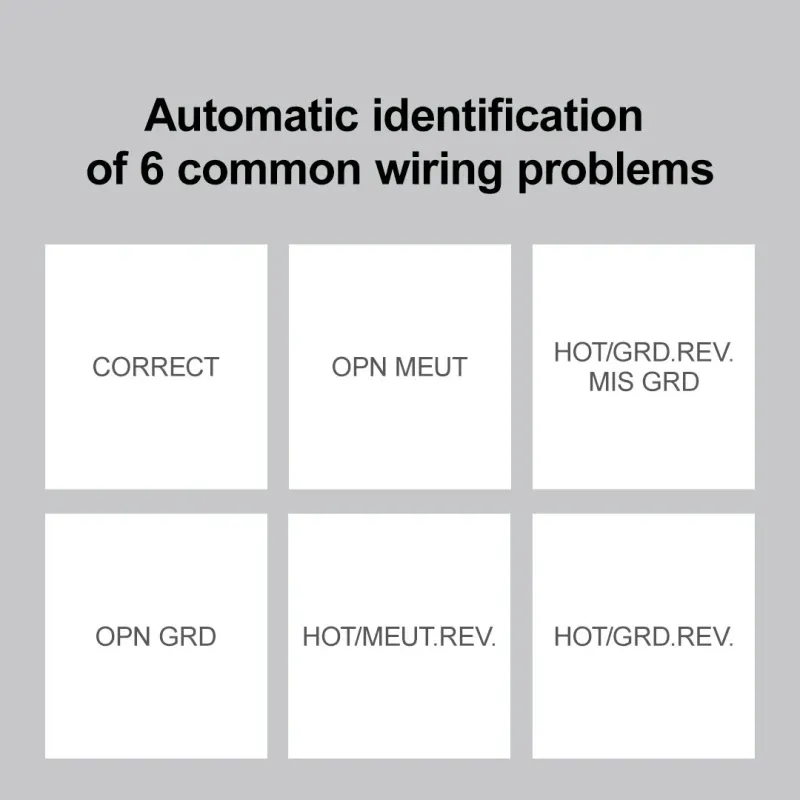 Automatic identification of 6 common wiring problems

CORRECT

OPN MEUT

HOT/GRD.REV.
MIS GRD

OPN GRD

HOT/MEUT.REV.

HOT/GRD.REV.