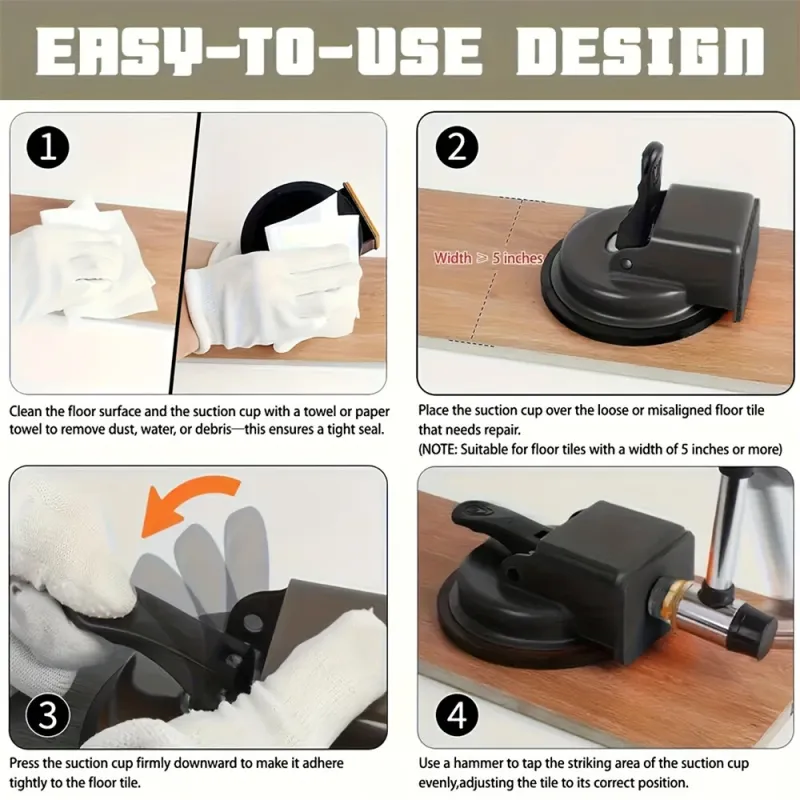 EASY-TO-USE DESIGN

1

Clean the floor surface and the suction cup with a towel or paper towel to remove dust, water, or debris—this ensures a tight seal.

2

Width > 5 inches

Place the suction cup over the loose or misaligned floor tile that needs repair.
(NOTE: Suitable for floor tiles with a width of 5 inches or more)

3

Press the suction cup firmly downward to make it adhere tightly to the floor tile.

4

Use a hammer to tap the striking area of the suction cup evenly,adjusting the tile to its correct position.