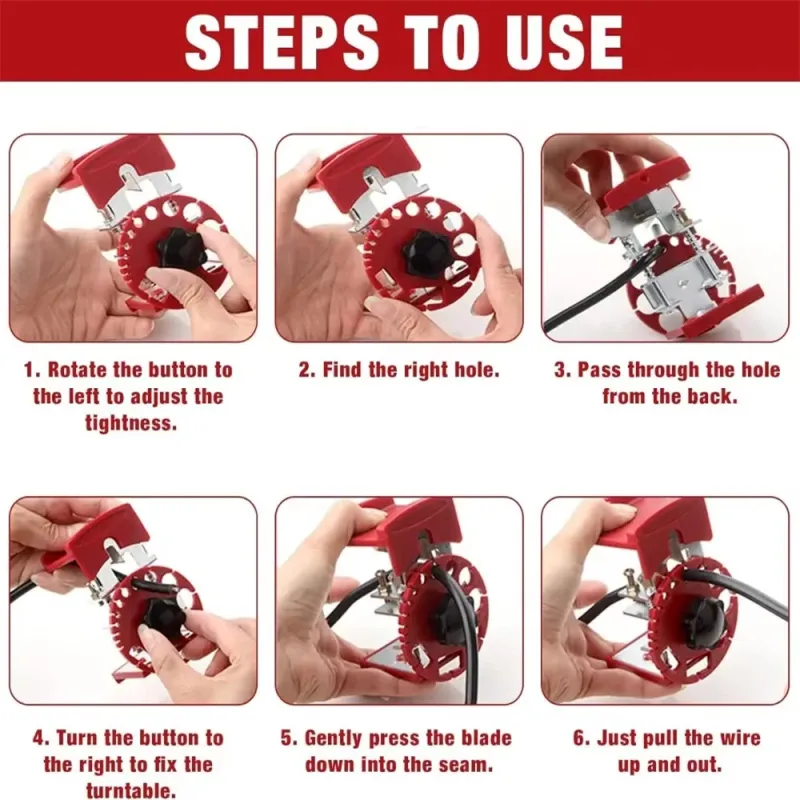 STEPS TO USE

1. Rotate the button to the left to adjust the tightness.

2. Find the right hole.

3. Pass through the hole from the back.

4. Turn the button to the right to fix the turntable.

5. Gently press the blade down into the seam.

6. Just pull the wire up and out.