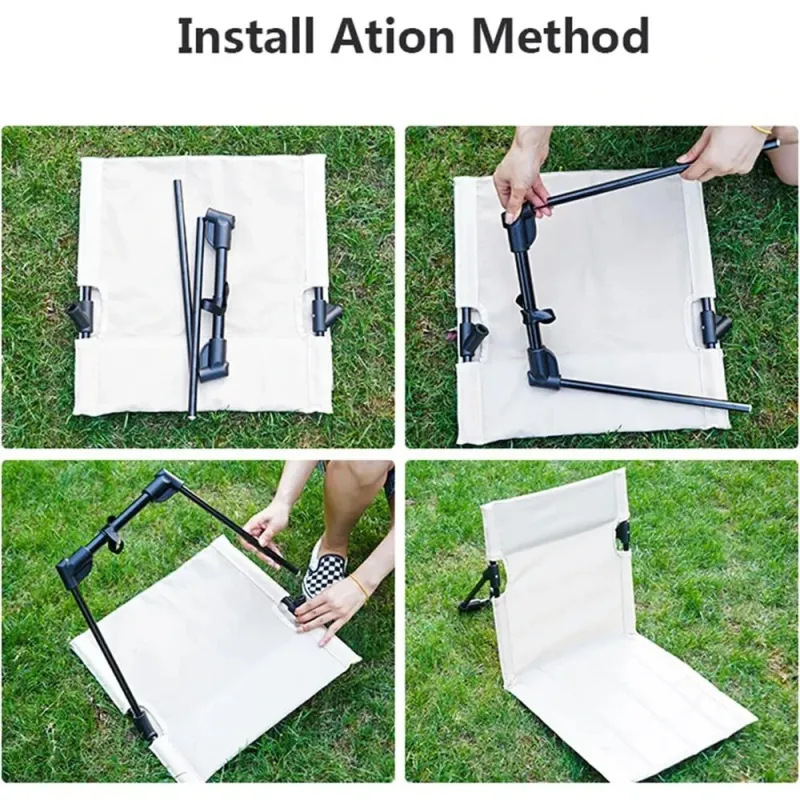 Install Ation Method