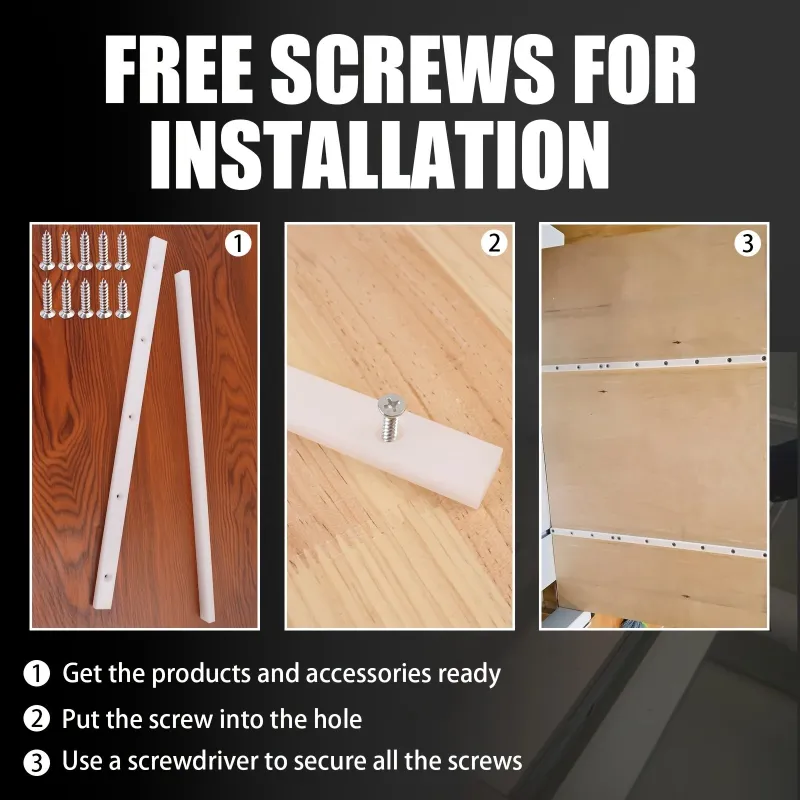 FREE SCREWS FOR INSTALLATION

1

2

3

① Get the products and accessories ready

② Put the screw into the hole

③ Use a screwdriver to secure all the screws